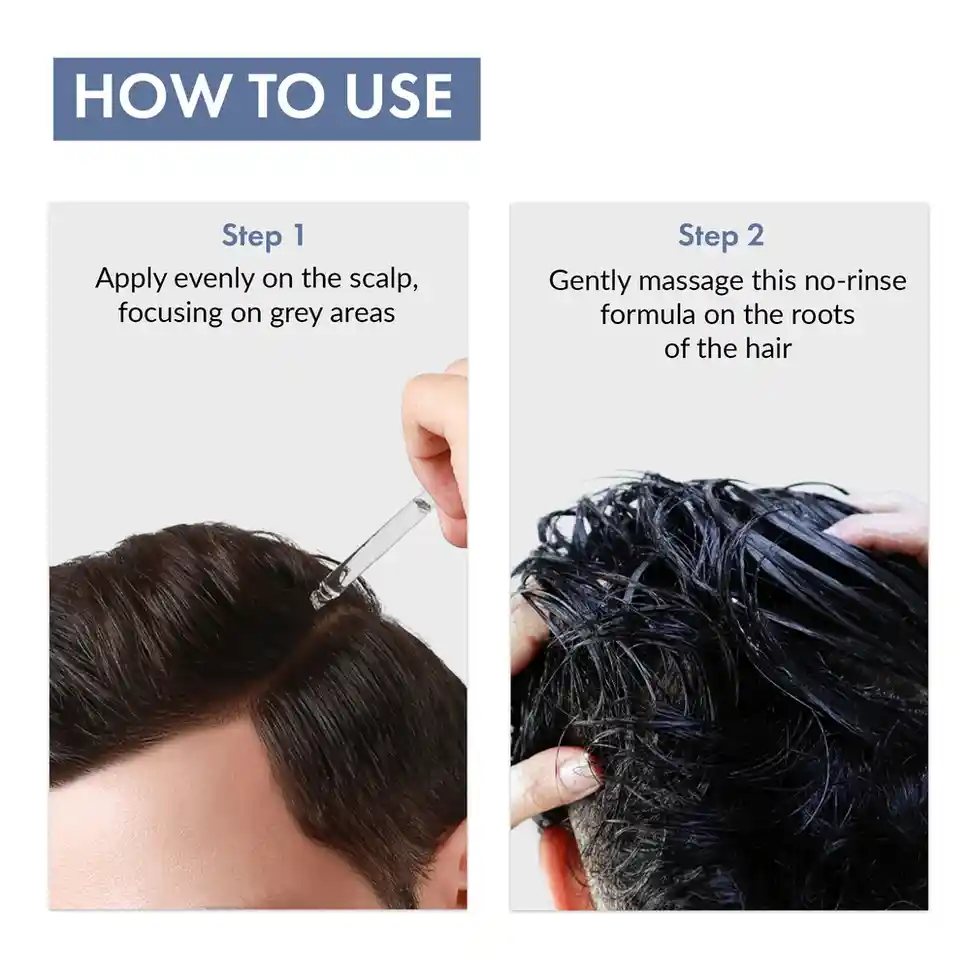 HOW TO USE

Step 1
Apply evenly on the scalp, focusing on grey areas

Step 2
Gently massage this no-rinse formula on the roots of the hair