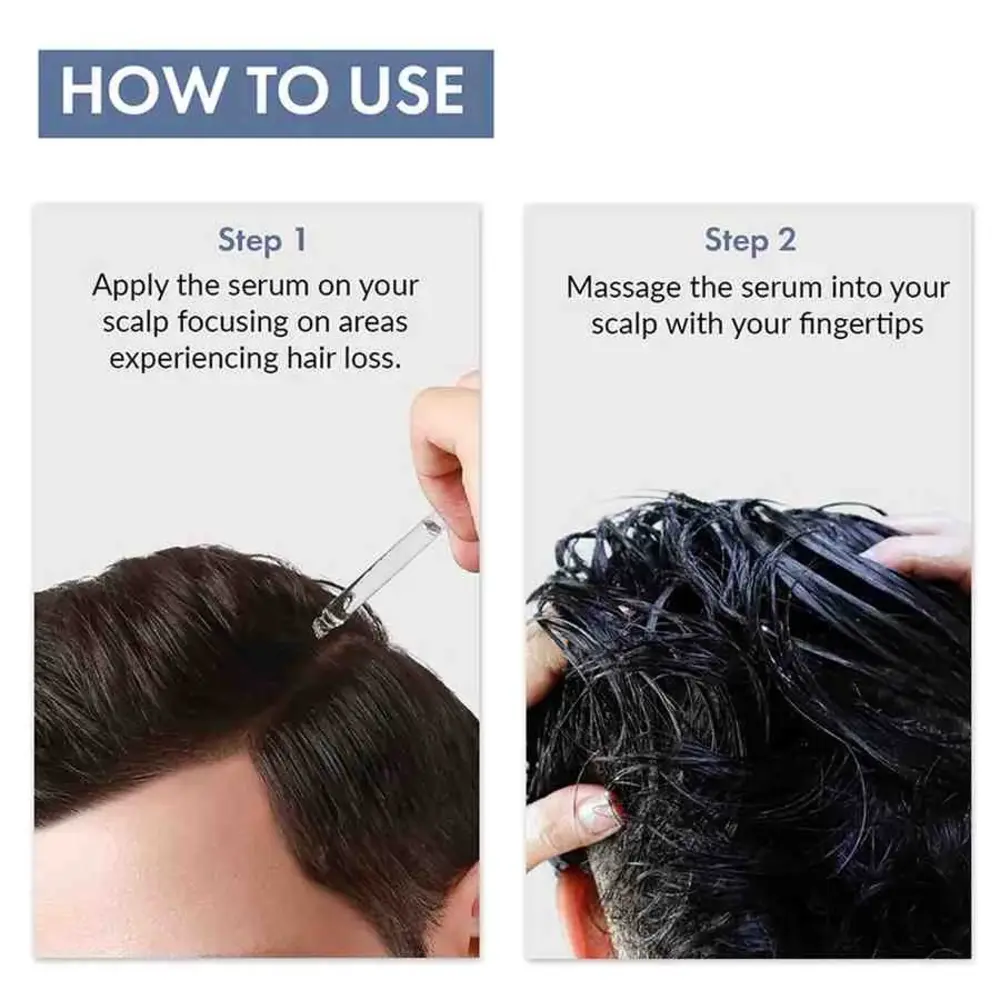 HOW TO USE

Step 1
Apply the serum on your scalp focusing on areas experiencing hair loss.

Step 2
Massage the serum into your scalp with your fingertips