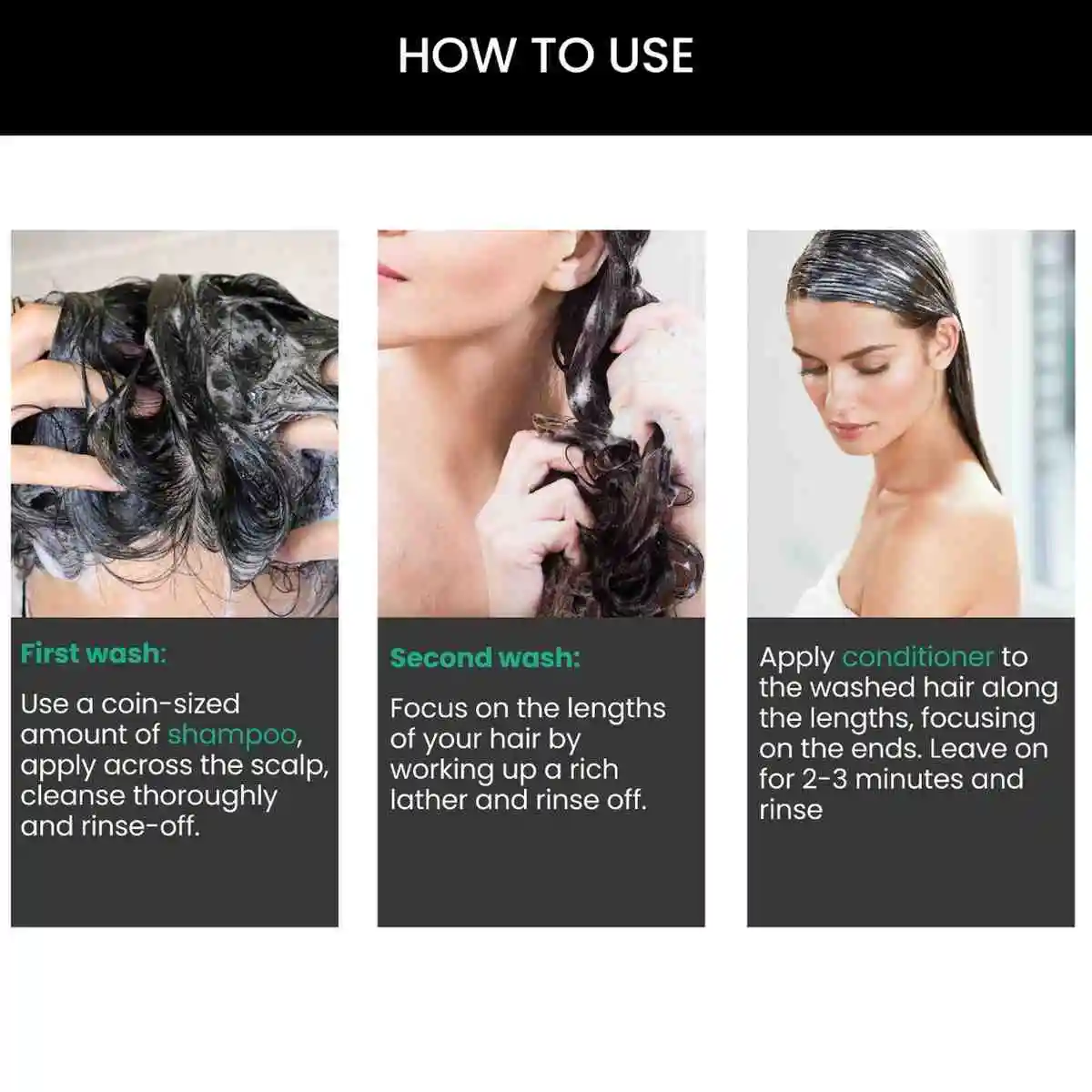 HOW TO USE

First wash:

Use a coin-sized amount of shampoo, apply across the scalp, cleanse thoroughly and rinse-off.

Second wash:

Focus on the lengths of your hair by working up a rich lather and rinse off.

Apply conditioner to the washed hair along the lengths, focusing on the ends. Leave on for 2-3 minutes and rinse