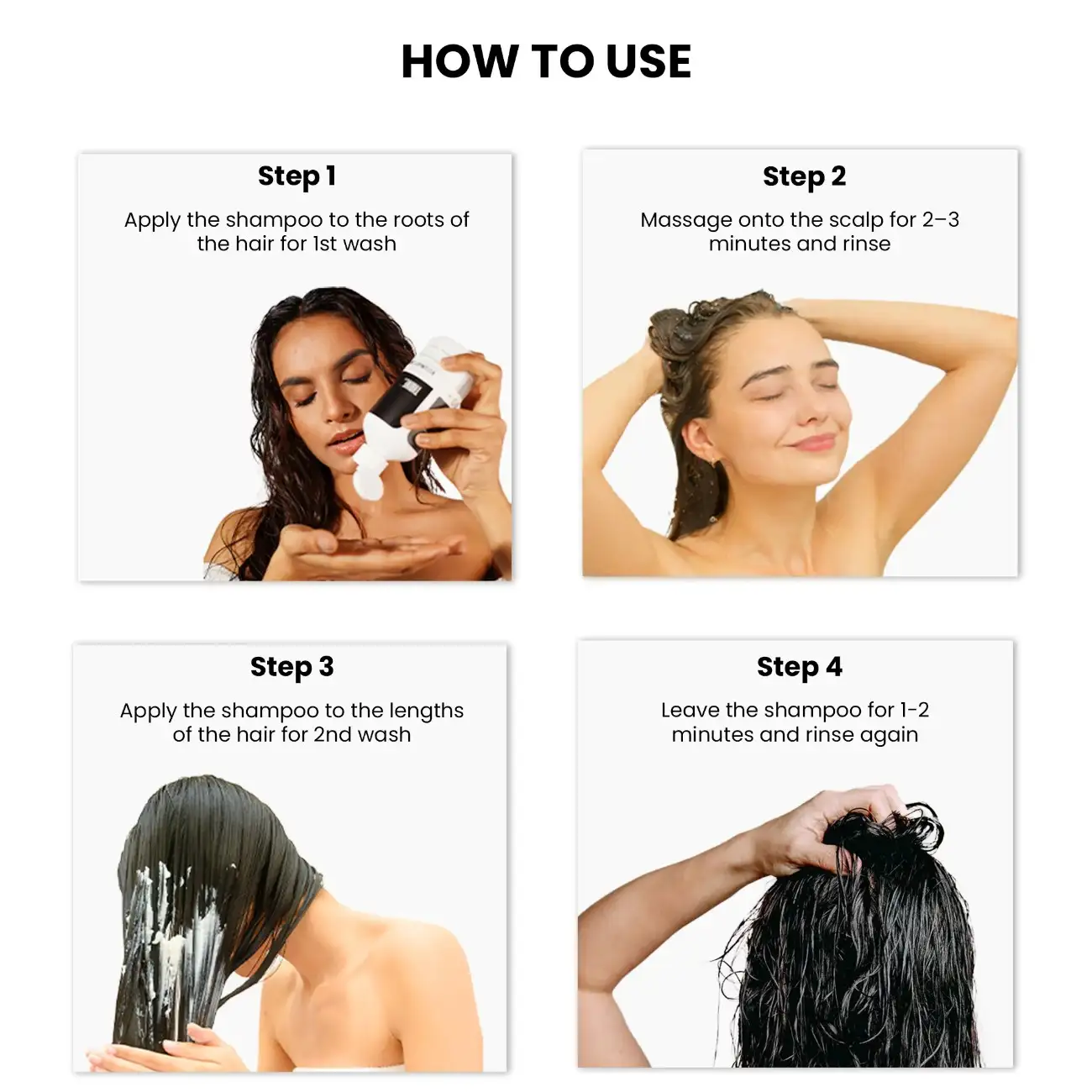 HOW TO USE

Step 1

Apply the shampoo to the roots of the hair for 1st wash

Step 2

Massage onto the scalp for 2–3 minutes and rinse

Step 3

Apply the shampoo to the lengths of the hair for 2nd wash

Step 4

Leave the shampoo for 1-2 minutes and rinse again