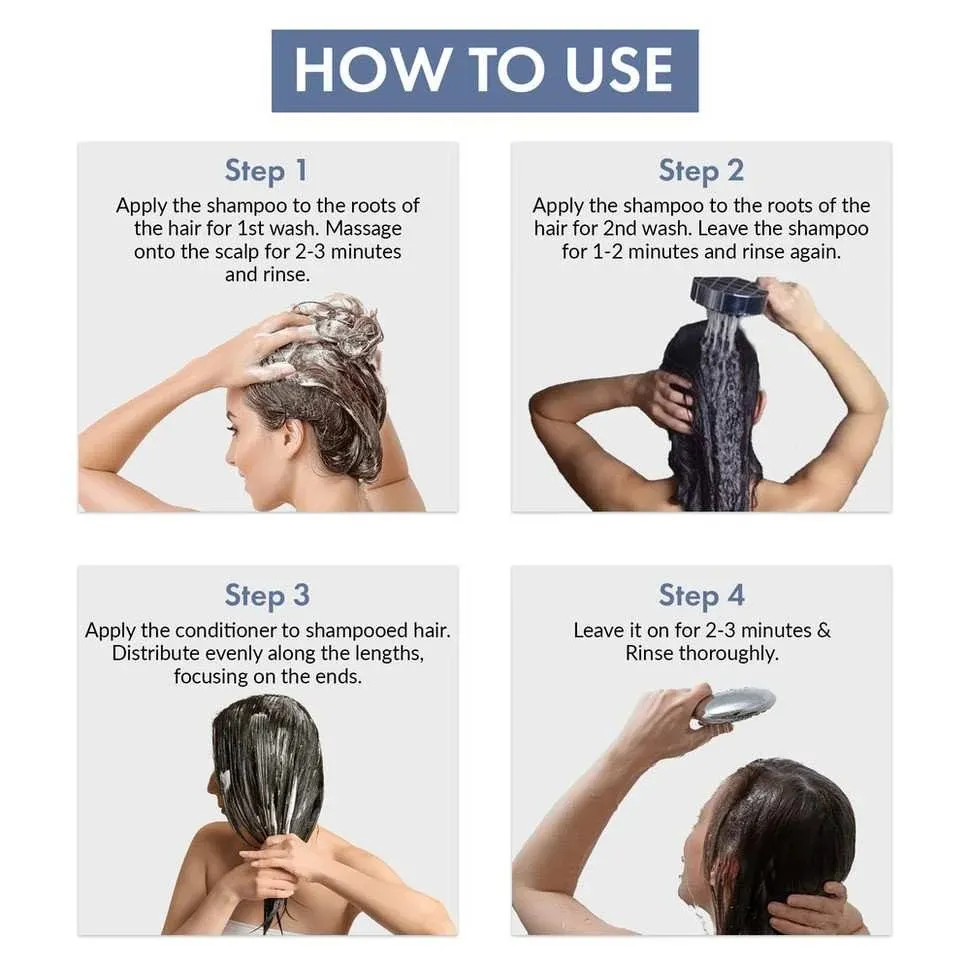 HOW TO USE

Step 1
Apply the shampoo to the roots of the hair for 1st wash. Massage onto the scalp for 2-3 minutes and rinse.

Step 2
Apply the shampoo to the roots of the hair for 2nd wash. Leave the shampoo for 1-2 minutes and rinse again.

Step 3
Apply the conditioner to shampooed hair. Distribute evenly along the lengths, focusing on the ends.

Step 4
Leave it on for 2-3 minutes & Rinse thoroughly.