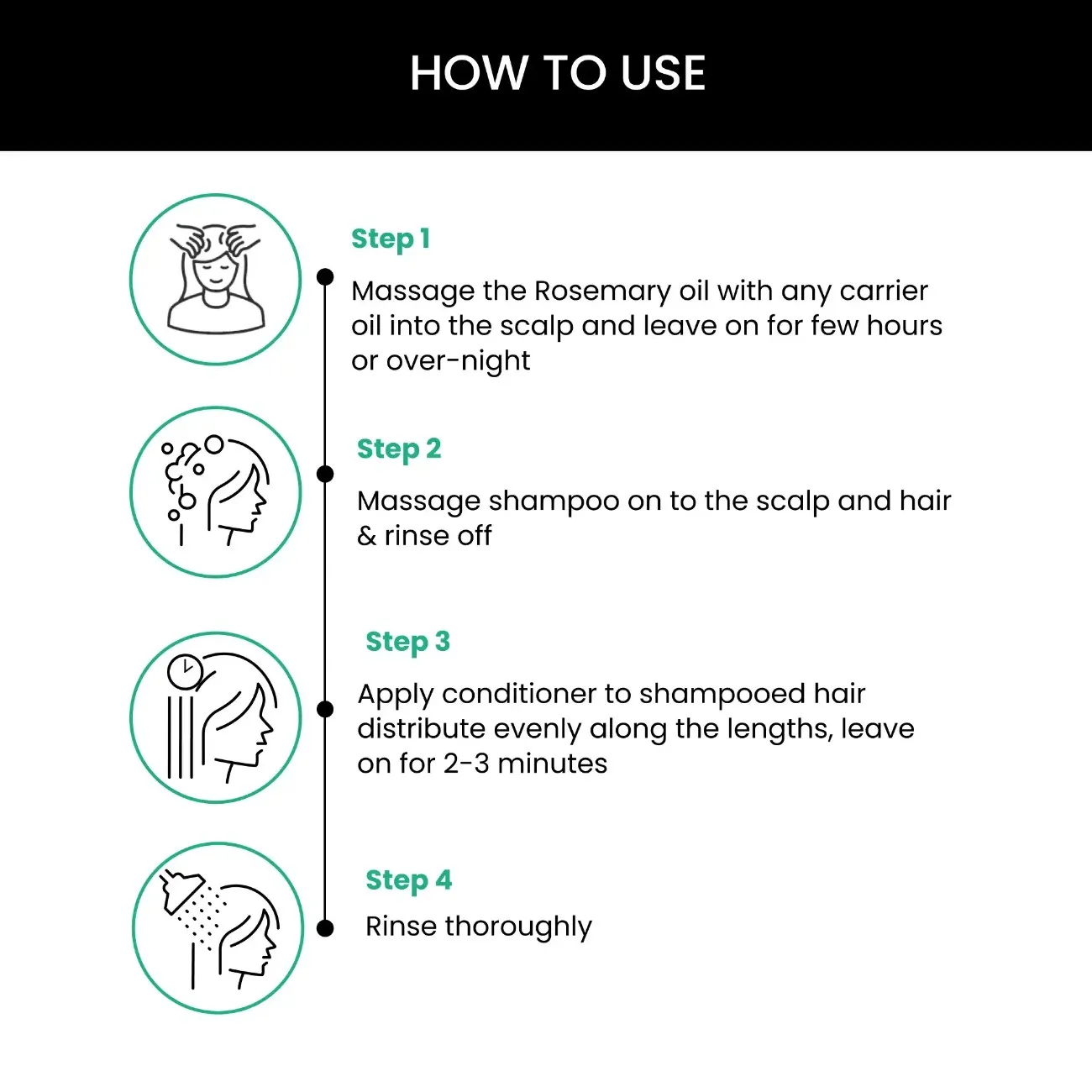 HOW TO USE

Step 1

Massage the Rosemary oil with any carrier oil into the scalp and leave on for few hours or over-night

Step 2

Massage shampoo on to the scalp and hair & rinse off

Step 3

Apply conditioner to shampooed hair distribute evenly along the lengths, leave on for 2-3 minutes

Step 4

Rinse thoroughly